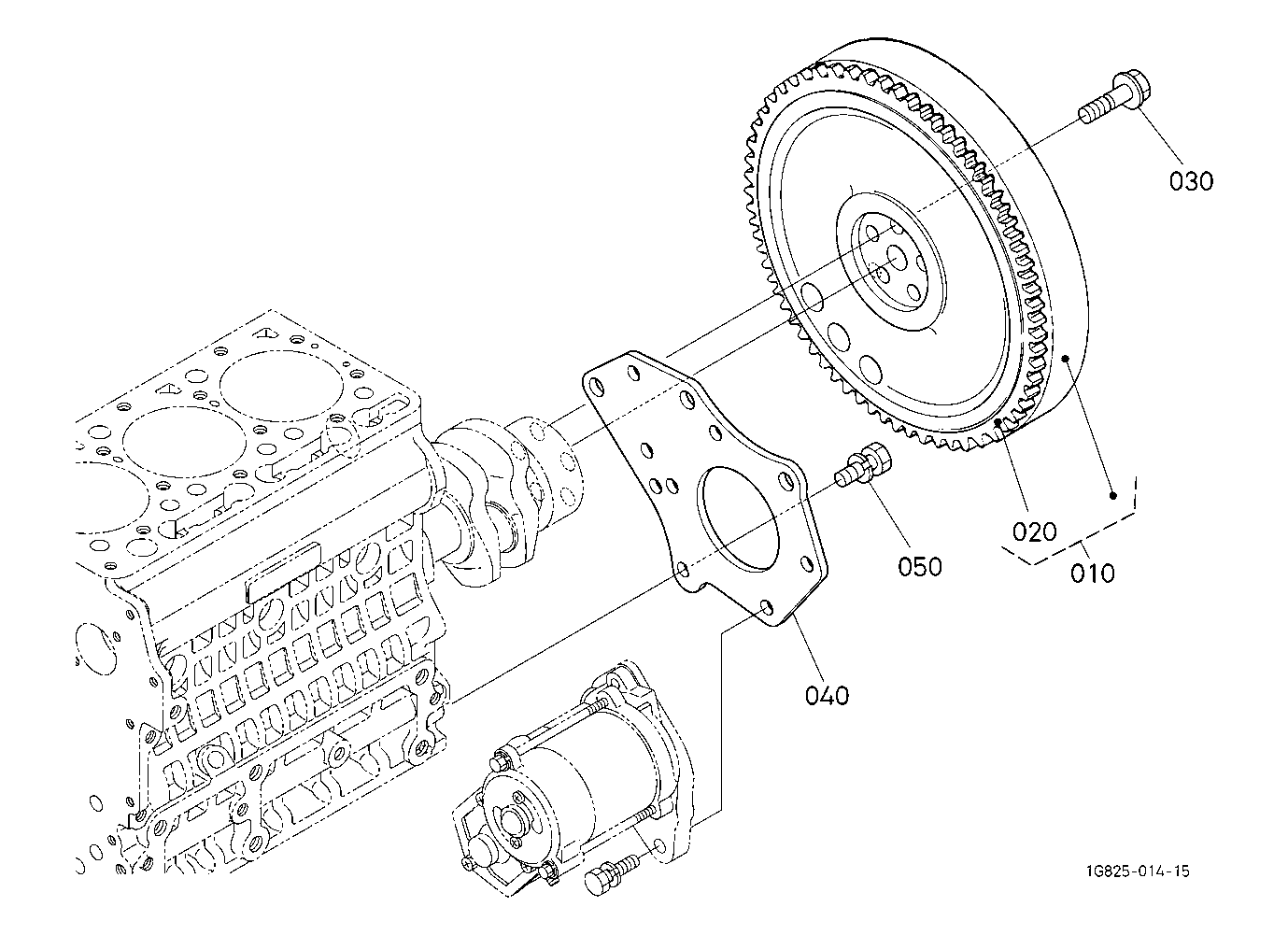 030

020

010

050

040

1G825-014-15